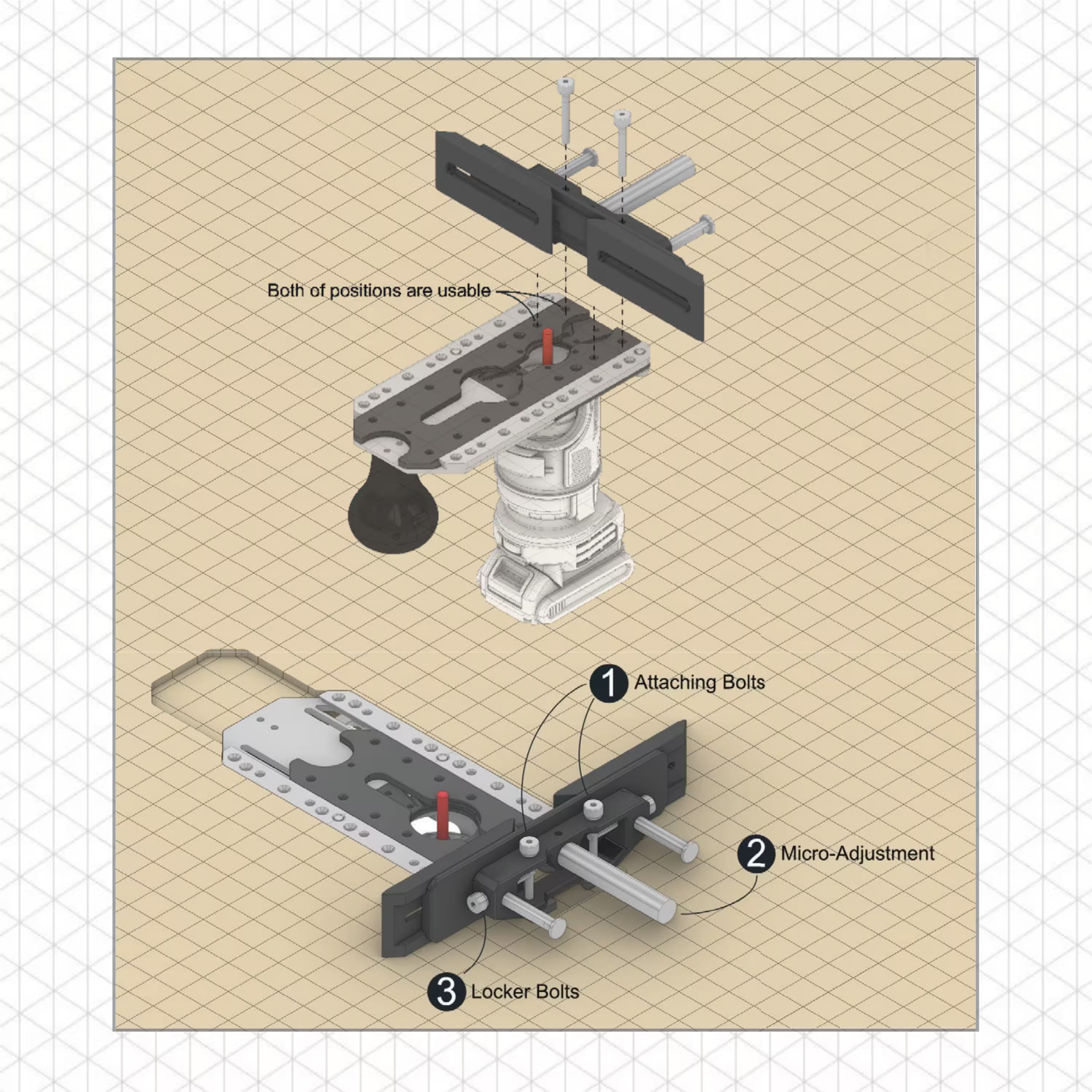 Both of positions are usable

1 Attaching Bolts

2 Micro-Adjustment

3 Locker Bolts