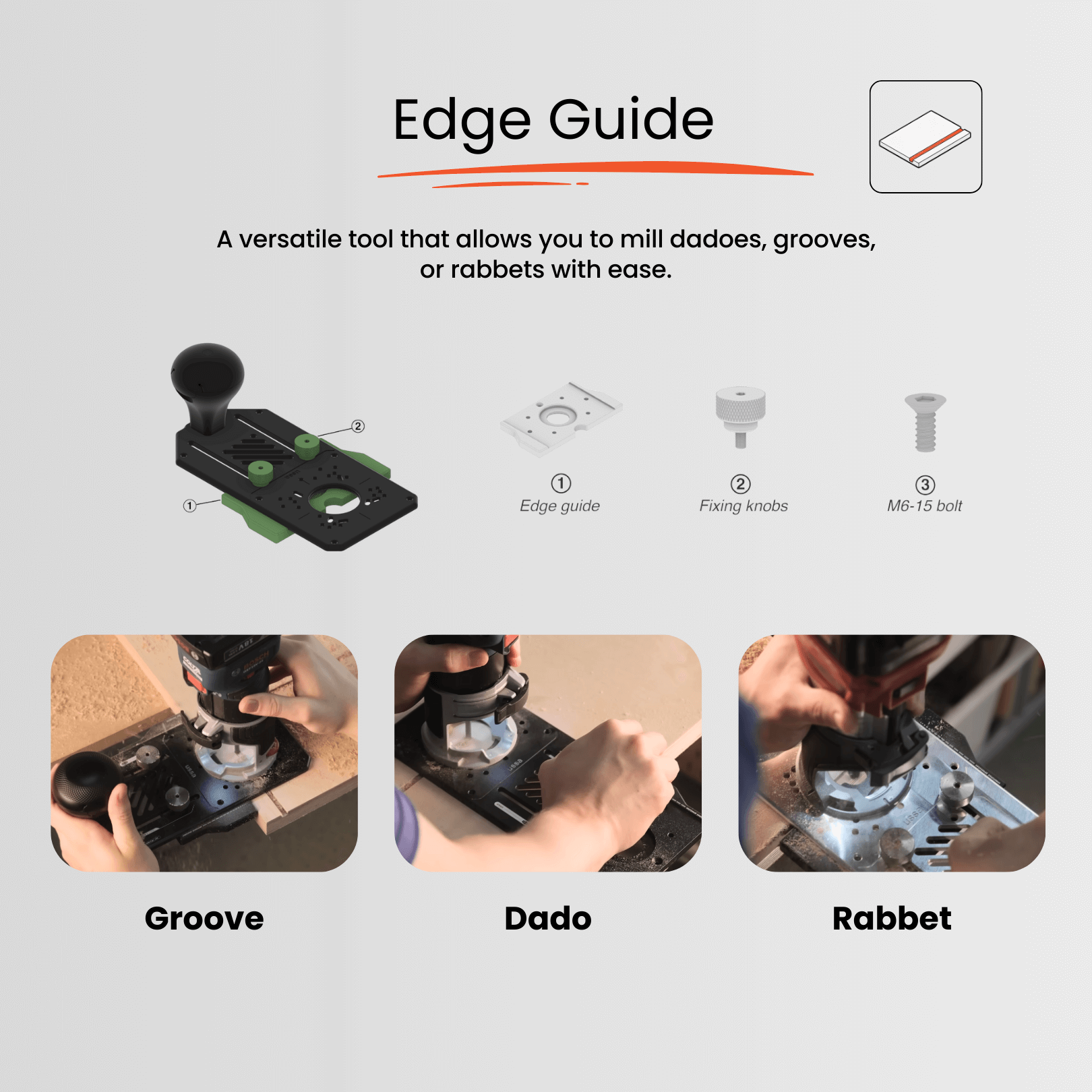 Edge Guide

A versatile tool that allows you to mill dadoes, grooves, or rabbets with ease.

②
①

①
Edge guide

②
Fixing knobs

③
M6-15 bolt

Groove

Dado

Rabbet