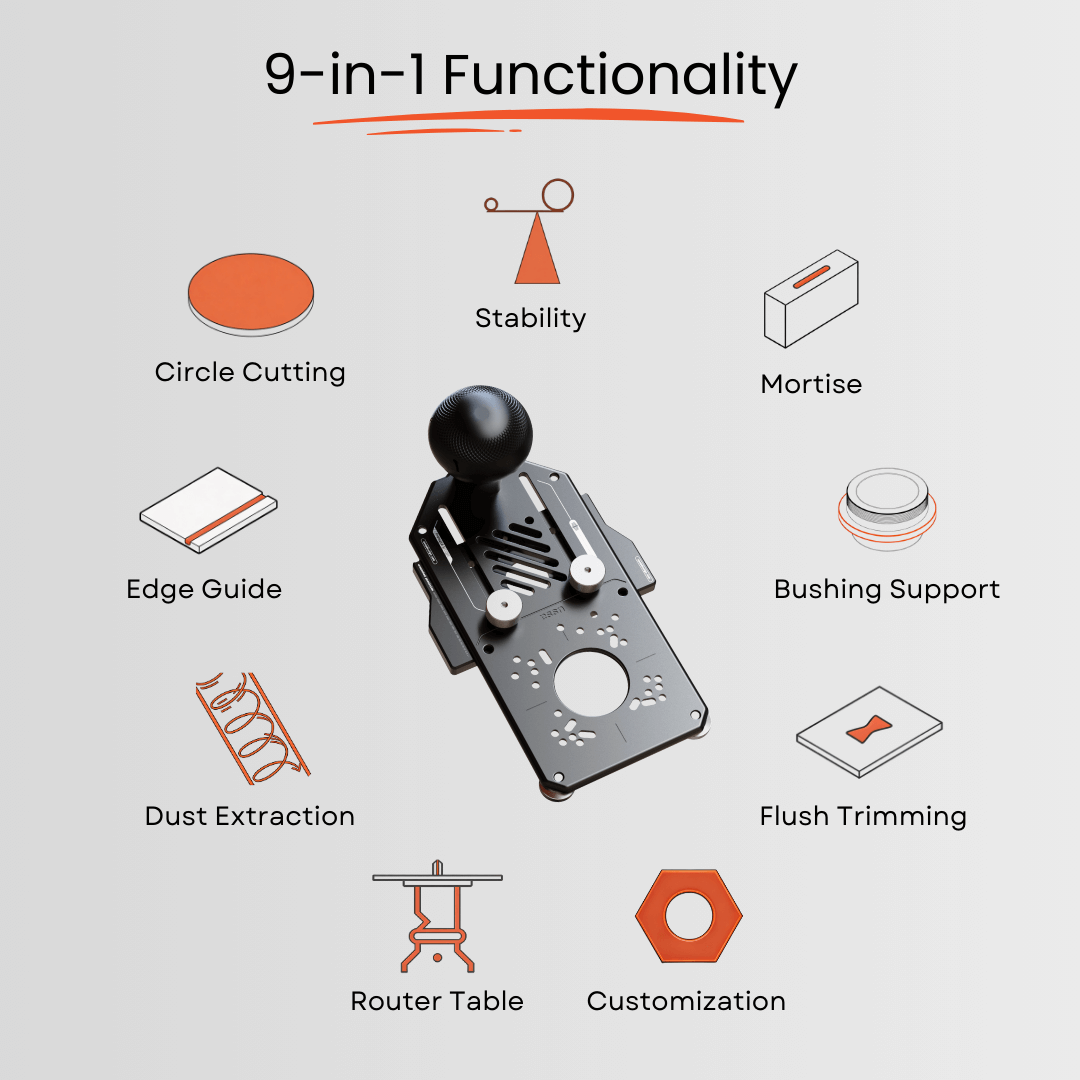 9-in-1 Functionality

Stability

Circle Cutting

Mortise

Edge Guide

Bushing Support

Dust Extraction

Flush Trimming

Router Table

Customization