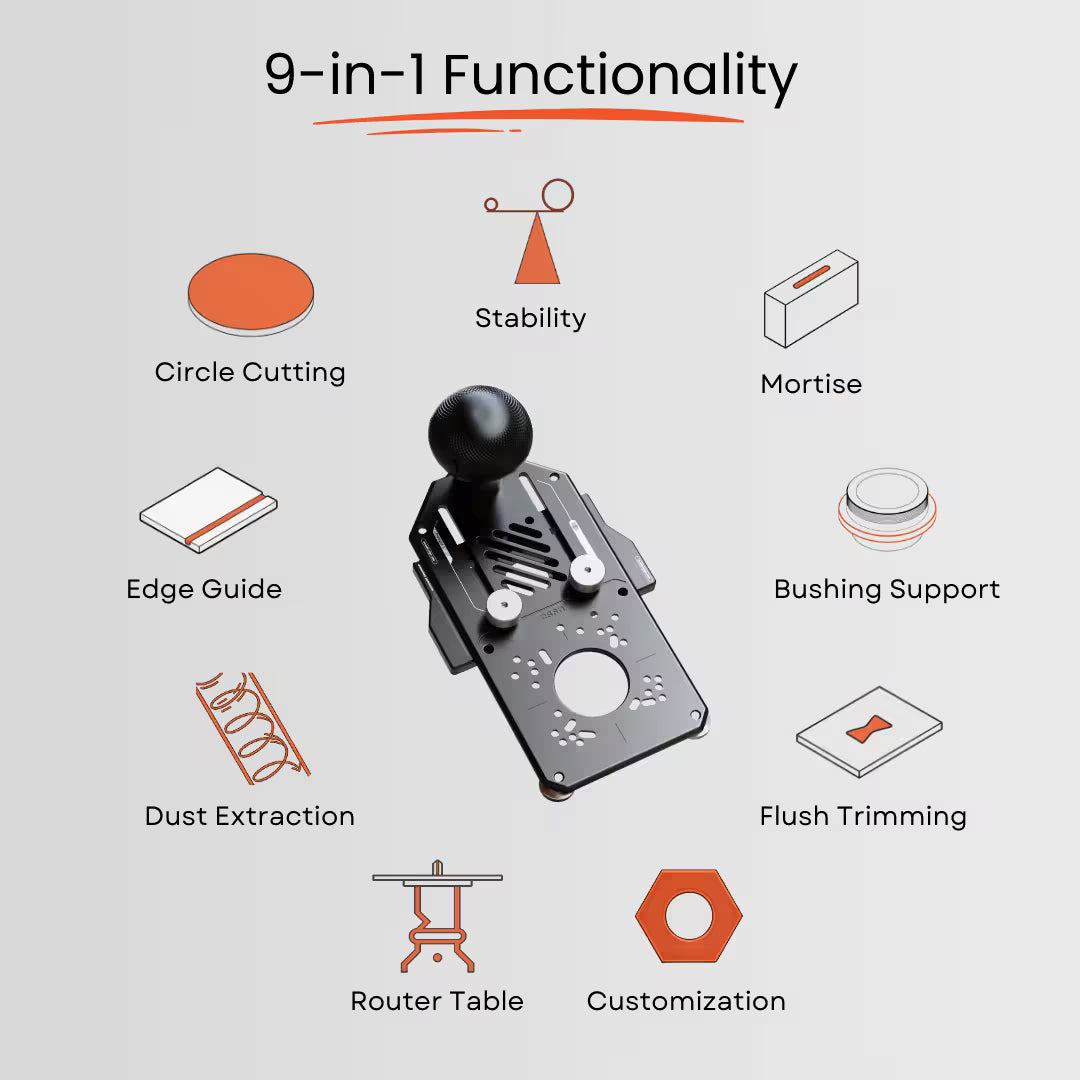 9-in-1 Functionality

Stability

Circle Cutting

Mortise

Edge Guide

Bushing Support

Dust Extraction

Flush Trimming

Router Table

Customization