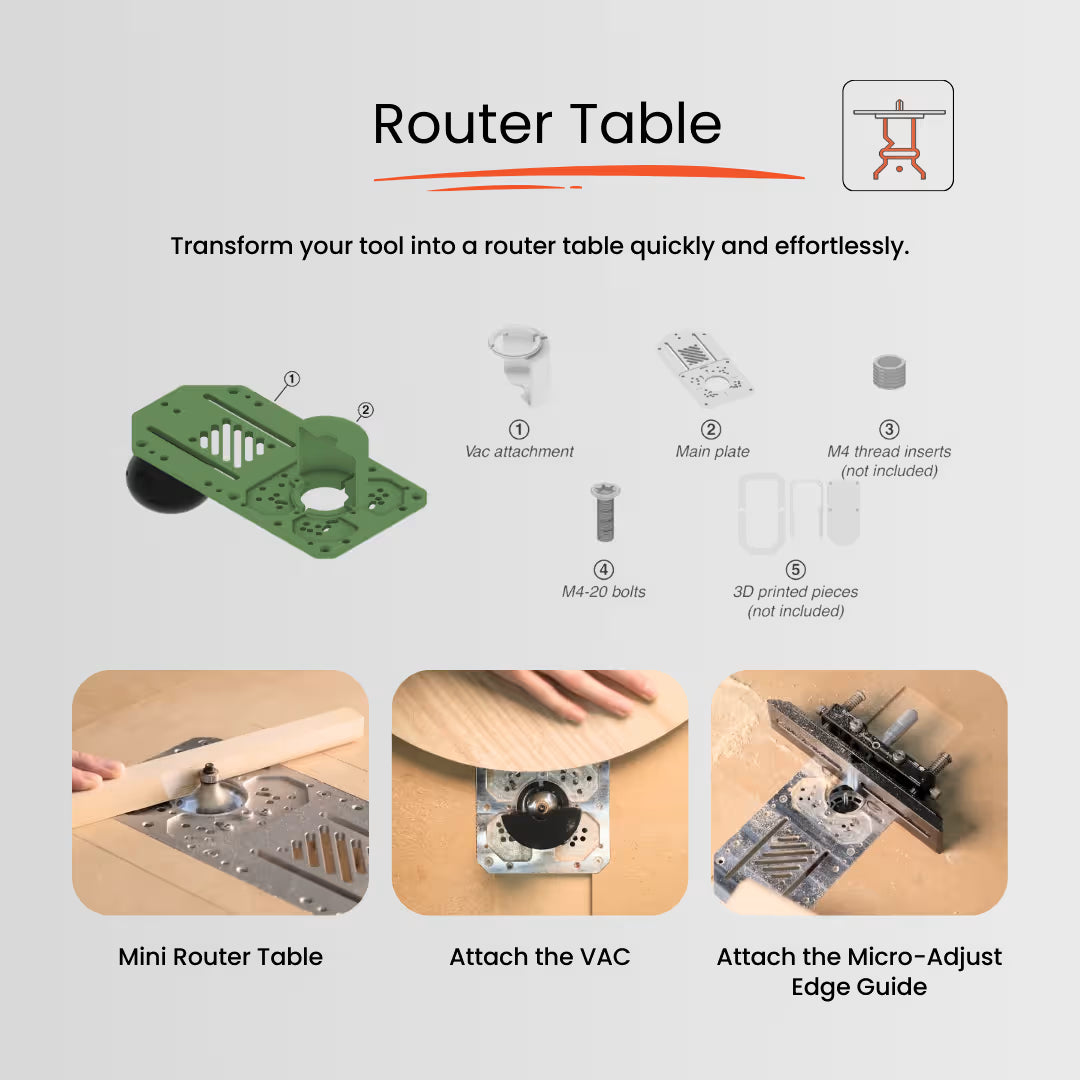 Router Table

Transform your tool into a router table quickly and effortlessly.

①

②

① Vac attachment

② Main plate

③ M4 thread inserts (not included)

④ M4-20 bolts

⑤ 3D printed pieces (not included)

Mini Router Table

Attach the VAC

Attach the Micro-Adjust Edge Guide