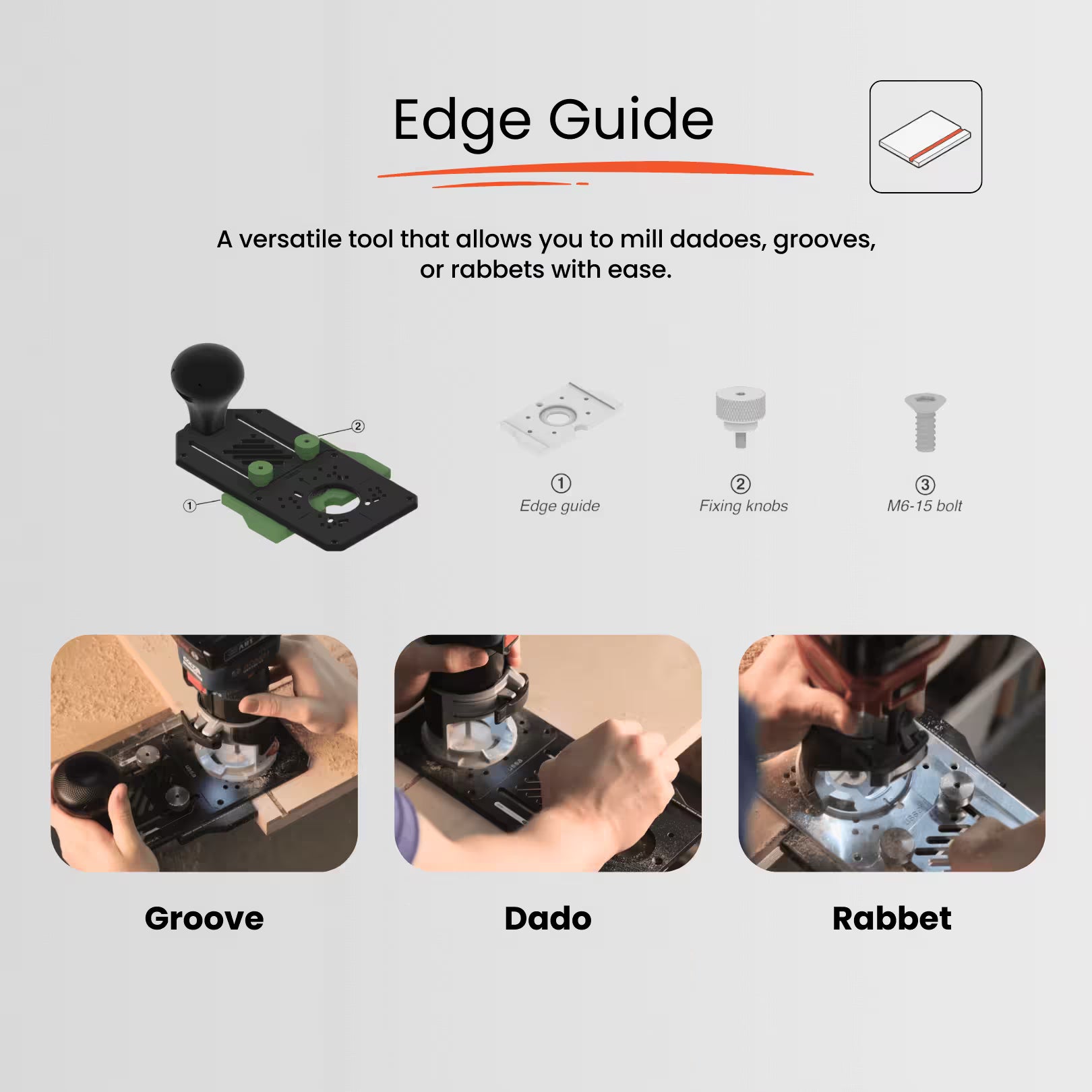 Edge Guide

A versatile tool that allows you to mill dadoes, grooves, or rabbets with ease.

②

①

①
Edge guide

②
Fixing knobs

③
M6-15 bolt

Groove

Dado

Rabbet