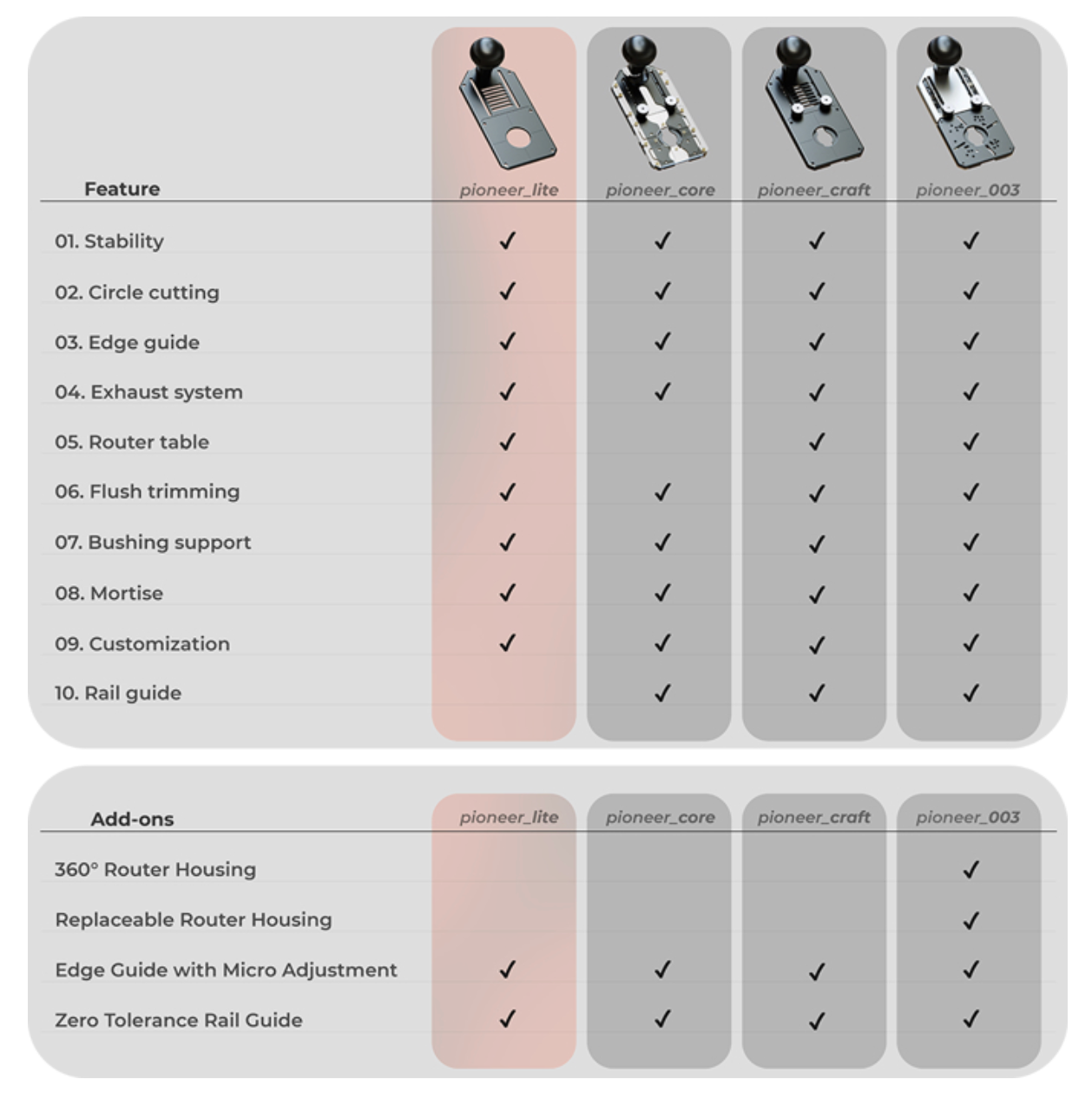 | Feature | pioneer_lite | pioneer_core | pioneer_craft | pioneer_003 |
|---|---|---|---|---|
| 01. Stability | ✓ | ✓ | ✓ | ✓ |
| 02. Circle cutting | ✓ | ✓ | ✓ | ✓ |
| 03. Edge guide | ✓ | ✓ | ✓ | ✓ |
| 04. Exhaust system | ✓ | ✓ | ✓ | ✓ |
| 05. Router table | ✓ |  | ✓ | ✓ |
| 06. Flush trimming | ✓ | ✓ | ✓ | ✓ |
| 07. Bushing support | ✓ | ✓ | ✓ | ✓ |
| 08. Mortise | ✓ | ✓ | ✓ | ✓ |
| 09. Customization | ✓ | ✓ | ✓ | ✓ |
| 10. Rail guide |  | ✓ | ✓ | ✓ |

| Add-ons | pioneer_lite | pioneer_core | pioneer_craft | pioneer_003 |
|---|---|---|---|---|
| 360° Router Housing |  |  |  | ✓ |
| Replaceable Router Housing |  |  |  | ✓ |
| Edge Guide with Micro Adjustment | ✓ | ✓ | ✓ | ✓ |
| Zero Tolerance Rail Guide | ✓ | ✓ | ✓ | ✓ |