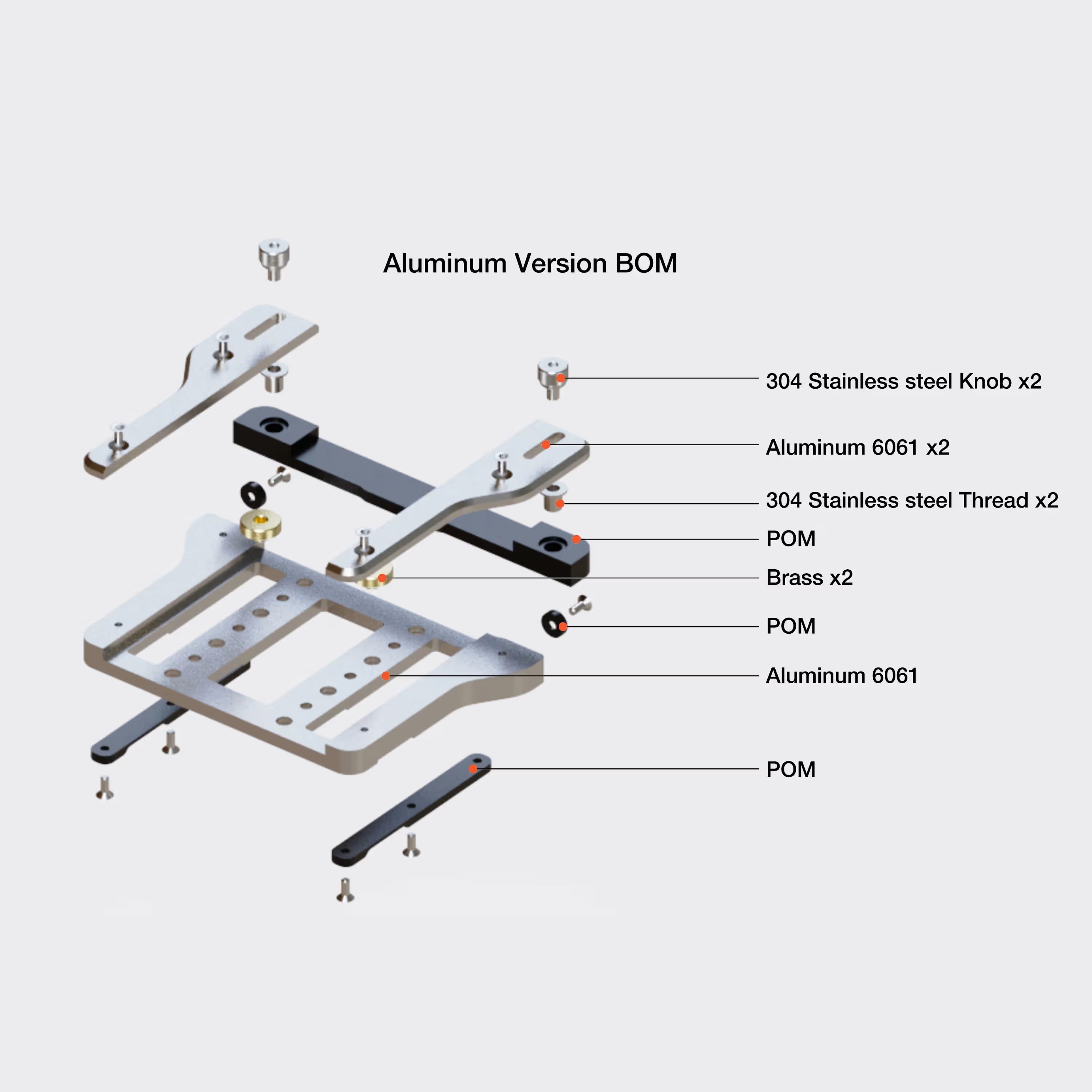 Aluminum Version BOM

304 Stainless steel Knob x2

Aluminum 6061 x2

304 Stainless steel Thread x2

POM

Brass x2

POM

Aluminum 6061

POM