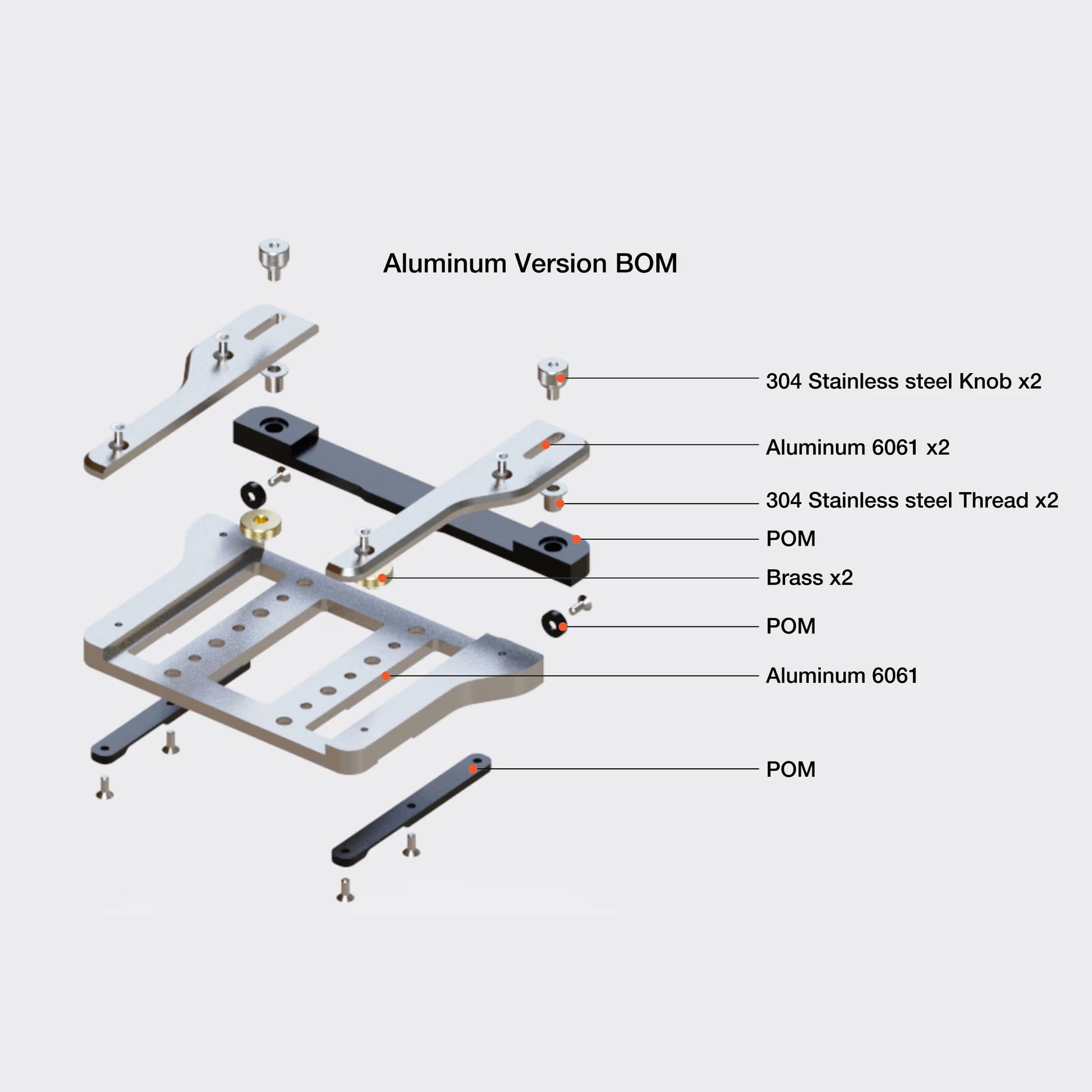 Aluminum Version BOM

304 Stainless steel Knob x2

Aluminum 6061 x2

304 Stainless steel Thread x2

POM

Brass x2

POM

Aluminum 6061

POM